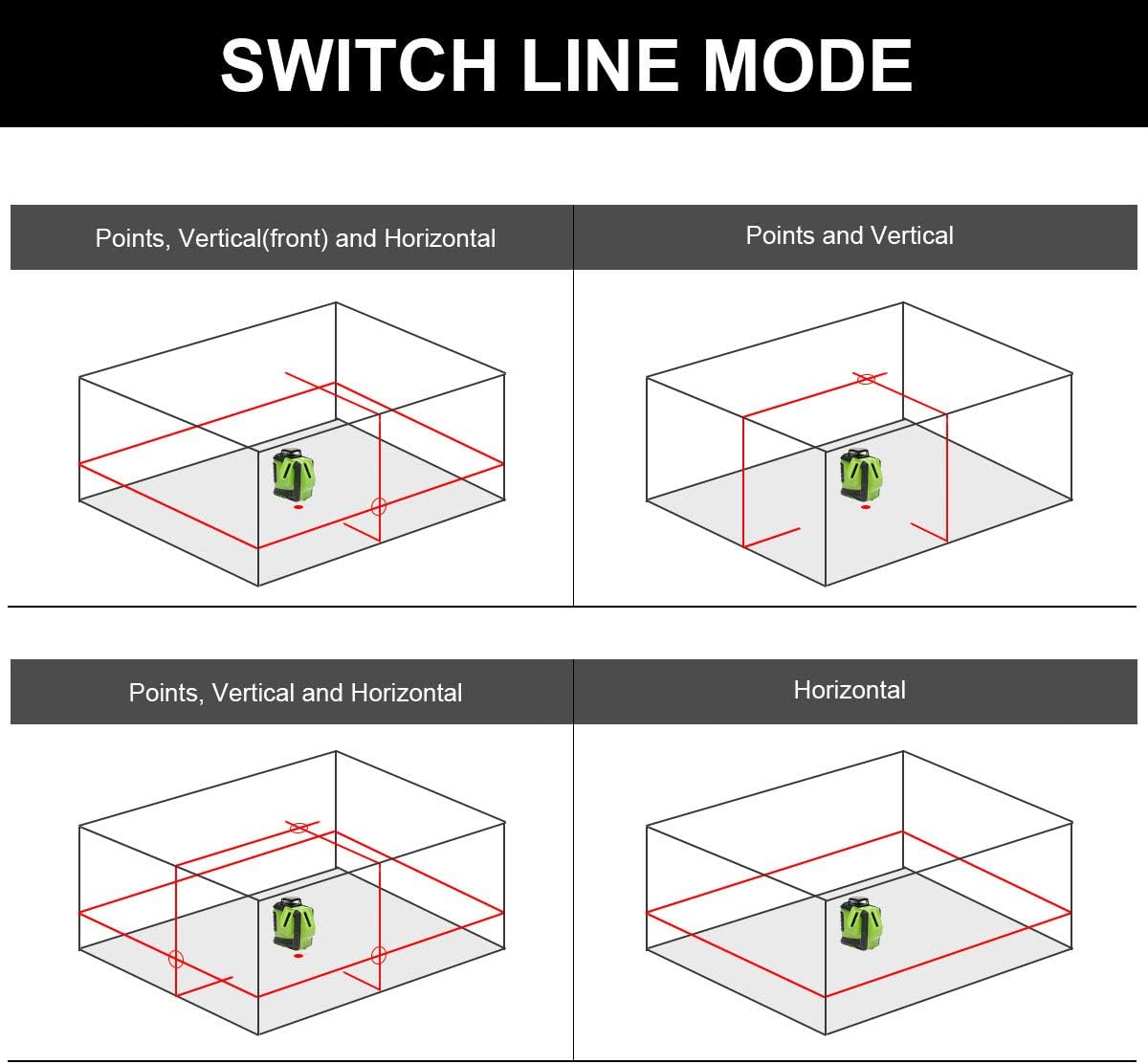 SWITCH LINE MODE

Points, Vertical(front) and Horizontal

Points and Vertical

Points, Vertical and Horizontal

Horizontal