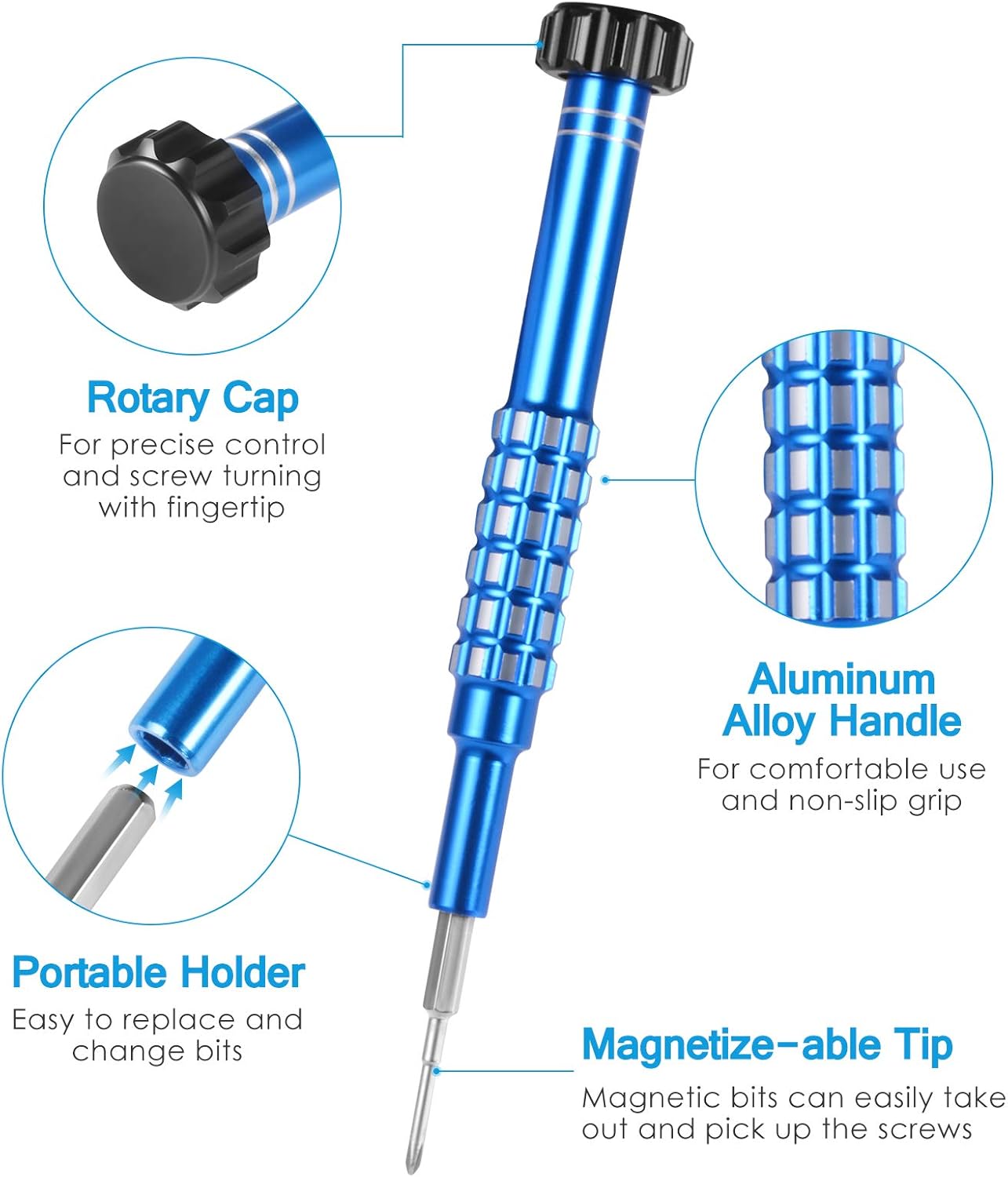 Rotary Cap
For precise control and screw turning with fingertip

Aluminum Alloy Handle
For comfortable use and non-slip grip

Portable Holder
Easy to replace and change bits

Magnetize-able Tip
Magnetic bits can easily take out and pick up the screws