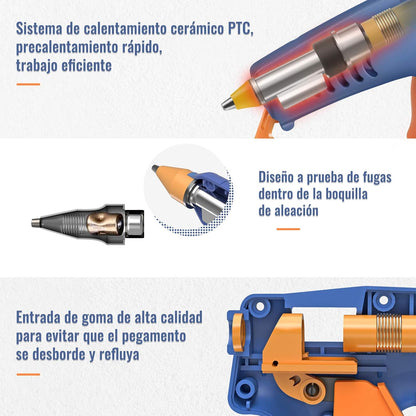 Sistema de calentamiento cerámico PTC, precalentamiento rápido, trabajo eficiente

Diseño a prueba de fugas dentro de la boquilla de aleación

Entrada de goma de alta calidad para evitar que el pegamento se desborde y refluya