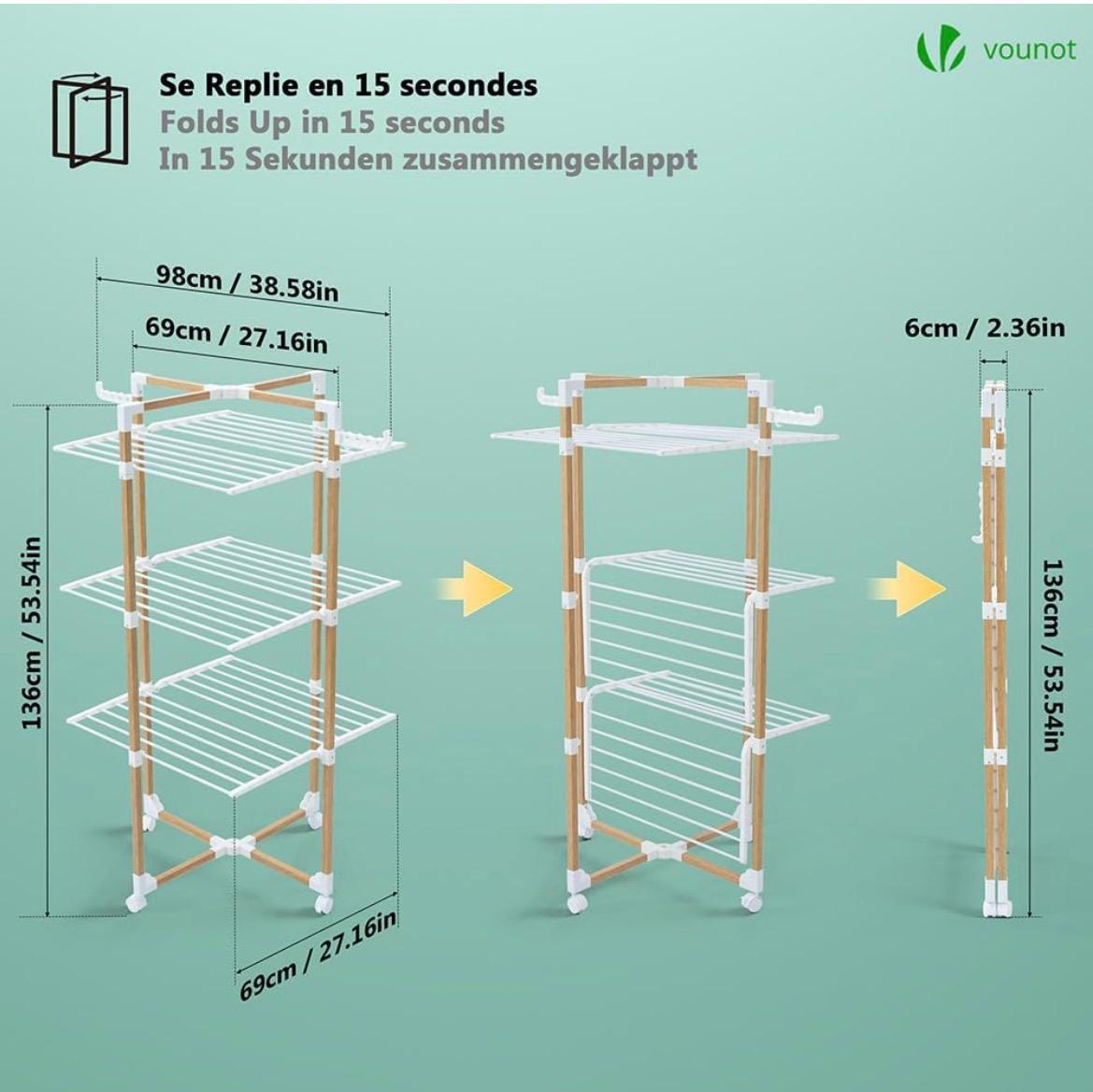 vounot

Se Replie en 15 secondes
Folds Up in 15 seconds
In 15 Sekunden zusammengeklappt

98cm / 38.58in
69cm / 27.16in
136cm / 53.54in
69cm / 27.16in

6cm / 2.36in
136cm / 53.54in