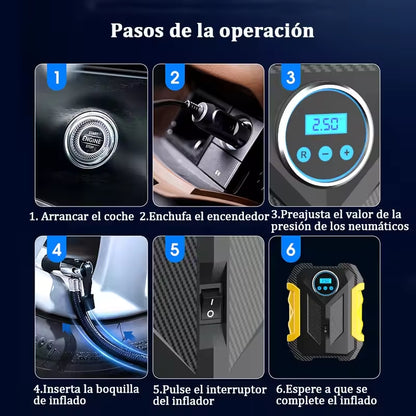 Pasos de la operación

1

START ENGINE STOP

1. Arrancar el coche

2

2.Enchufa el encendedor

3

2.50

R − +

3.Preajusta el valor de la presión de los neumáticos

4

4.Inserta la boquilla de inflado

5

I O

5.Pulse el interruptor del inflador

6

6.Espere a que se complete el inflado